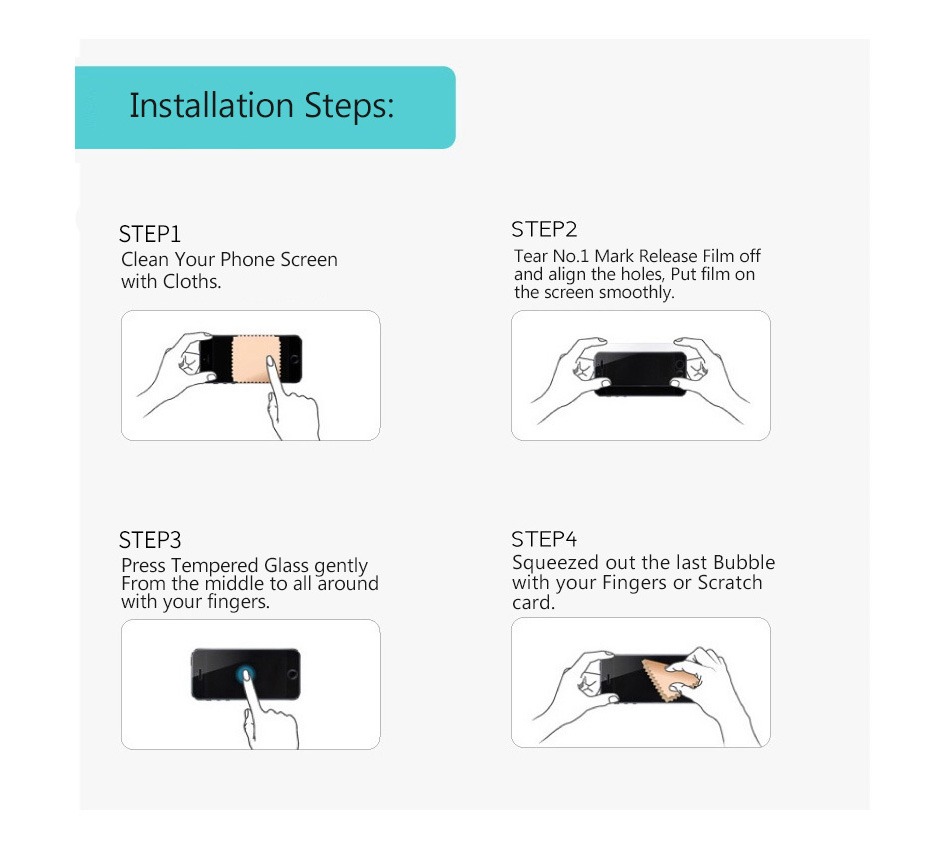 Installation Steps:

STEP1
Clean Your Phone Screen with Cloths.

STEP2
Tear No.1 Mark Release Film off and align the holes, Put film on the screen smoothly.

STEP3
Press Tempered Glass gently From the middle to all around with your fingers.

STEP4
Squeezed out the last Bubble with your Fingers or Scratch card.