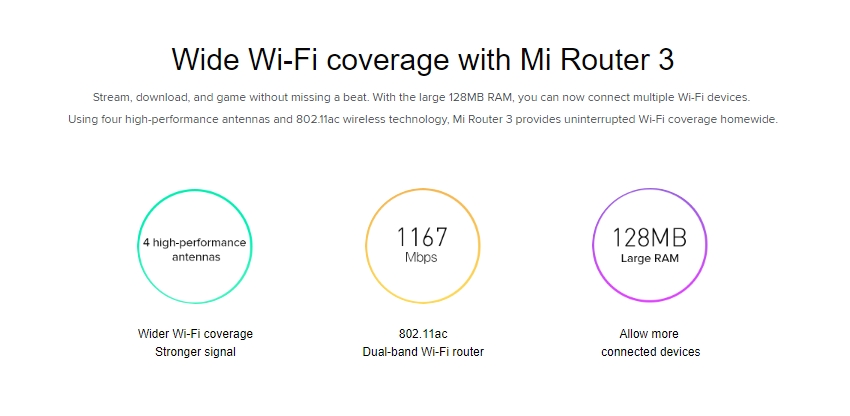 Wide Wi-Fi coverage with Mi Router 3

Stream, download, and game without missing a beat. With the large 128MB RAM, you can now connect multiple Wi-Fi devices.

Using four high-performance antennas and 802.11ac wireless technology, Mi Router 3 provides uninterrupted Wi-Fi coverage homewide.

4 high-performance
antennas

Wider Wi-Fi coverage
Stronger signal

1167
Mbps

802.11ac
Dual-band Wi-Fi router

128MB
Large RAM

Allow more
connected devices